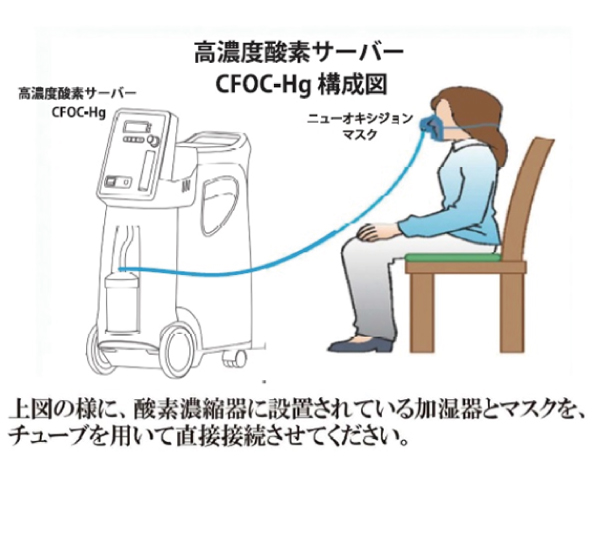 高濃度酸素サーバー
CFOC-Hg 構成図

高濃度酸素サーバー
CFOC-Hg

ニューオキシジョン
マスク

上図の様に、酸素濃縮器に設置されている加湿器とマスクを、チューブを用いて直接接続させてください。