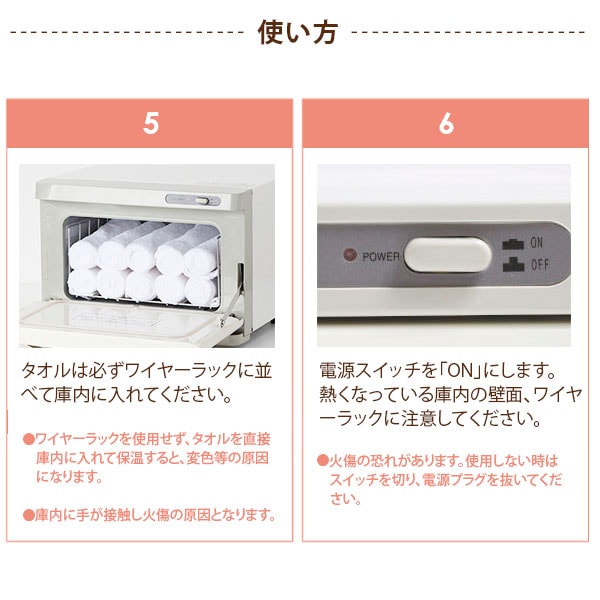 使い方

5

タオルは必ずワイヤーラックに並べて庫内に入れてください。

●ワイヤーラックを使用せず、タオルを直接庫内に入れて保温すると、変色等の原因になります。

●庫内に手が接触し火傷の原因となります。

6

POWER

ON

OFF

電源スイッチを「ON」にします。熱くなっている庫内の壁面、ワイヤーラックに注意してください。

●火傷の恐れがあります。使用しない時はスイッチを切り、電源プラグを抜いてください。