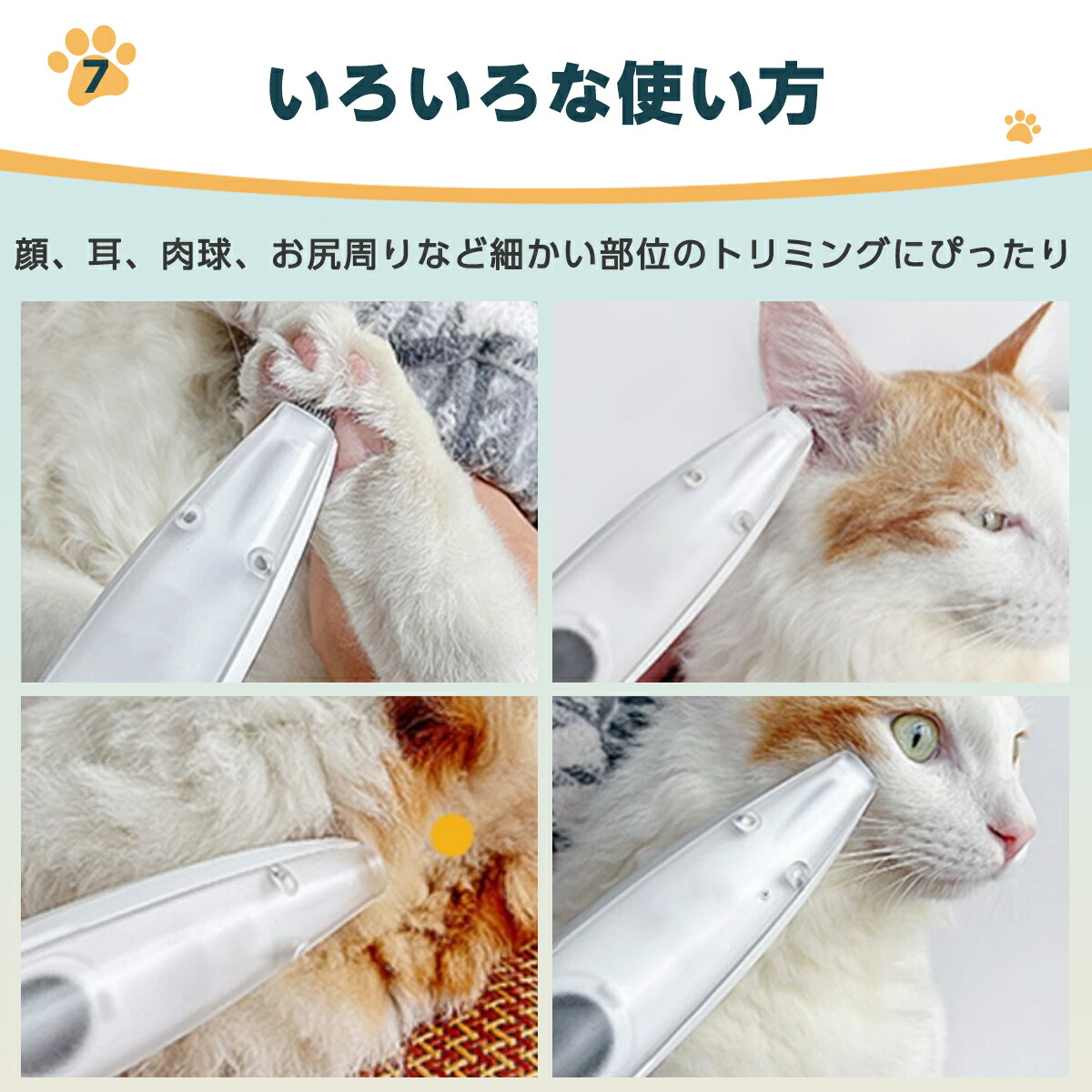 7

いろいろな使い方

顔、耳、肉球、お尻周りなど細かい部位のトリミングにぴったり