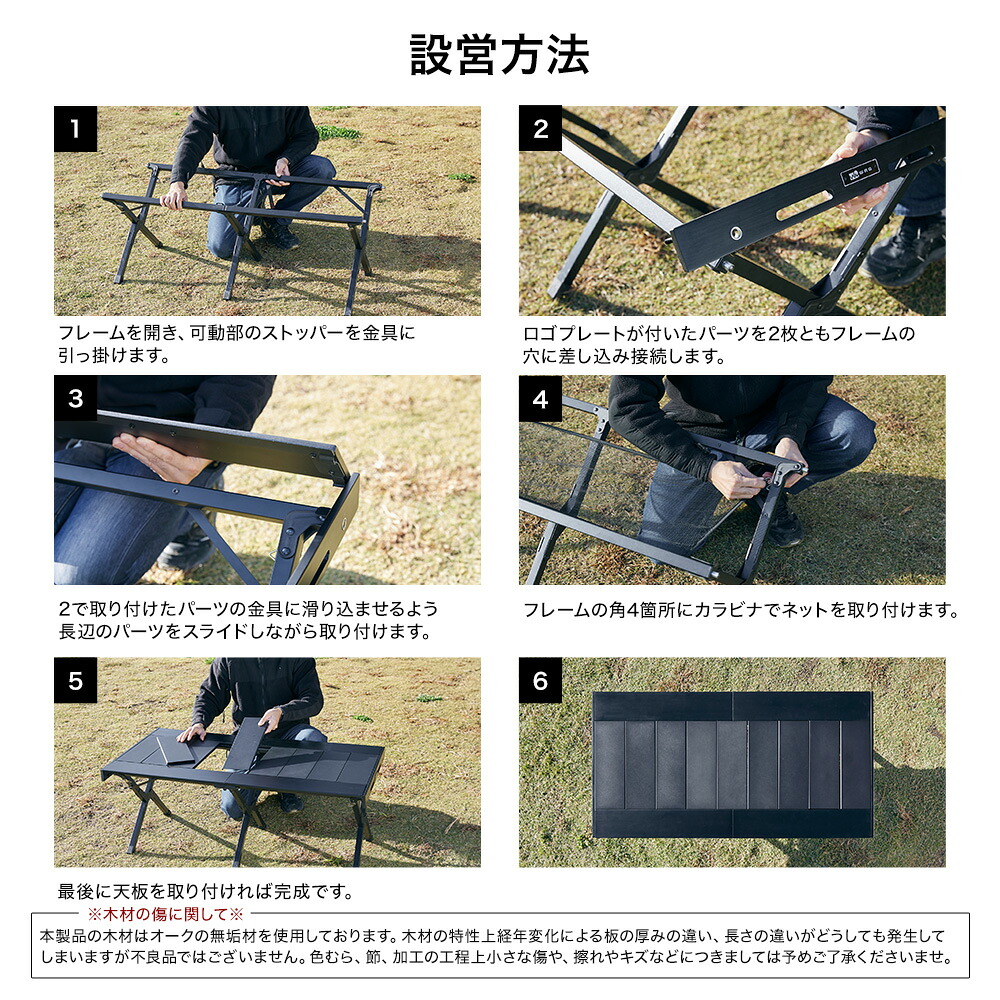 設営方法

1

フレームを開き、可動部のストッパーを金具に引っ掛けます。

2

ロゴプレートが付いたパーツを2枚ともフレームの穴に差し込み接続します。

3

2で取り付けたパーツの金具に滑り込ませるよう長辺のパーツをスライドしながら取り付けます。

4

フレームの角4箇所にカラビナでネットを取り付けます。

5

最後に天板を取り付ければ完成です。

6

※木材の傷に関して※

本製品の木材はオークの無垢材を使用しております。木材の特性上経年変化による板の厚みの違い、長さの違いがどうしても発生してしまいますが不良品ではございません。色むら、節、加工の工程上小さな傷や、擦れやキズなどにつきましては予めご了承くださいませ。