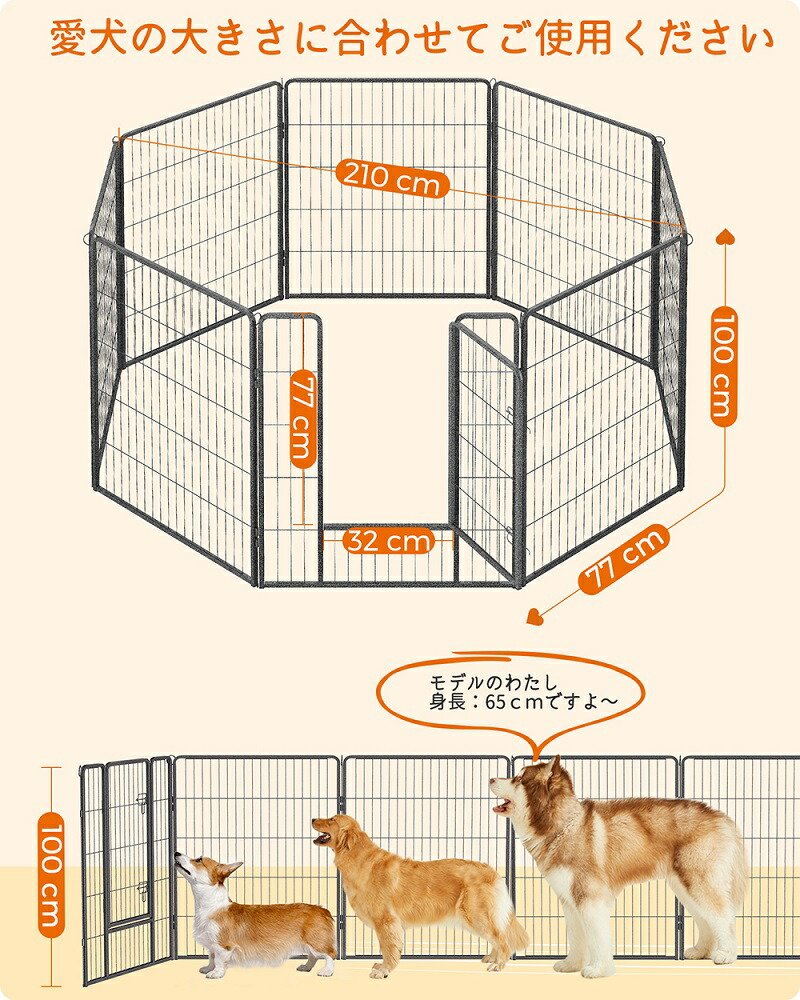 愛犬の大きさに合わせてご使用ください

210 cm

100 cm

77 cm

32 cm

77 cm

モデルのわたし
身長：65cmですよ～

100 cm