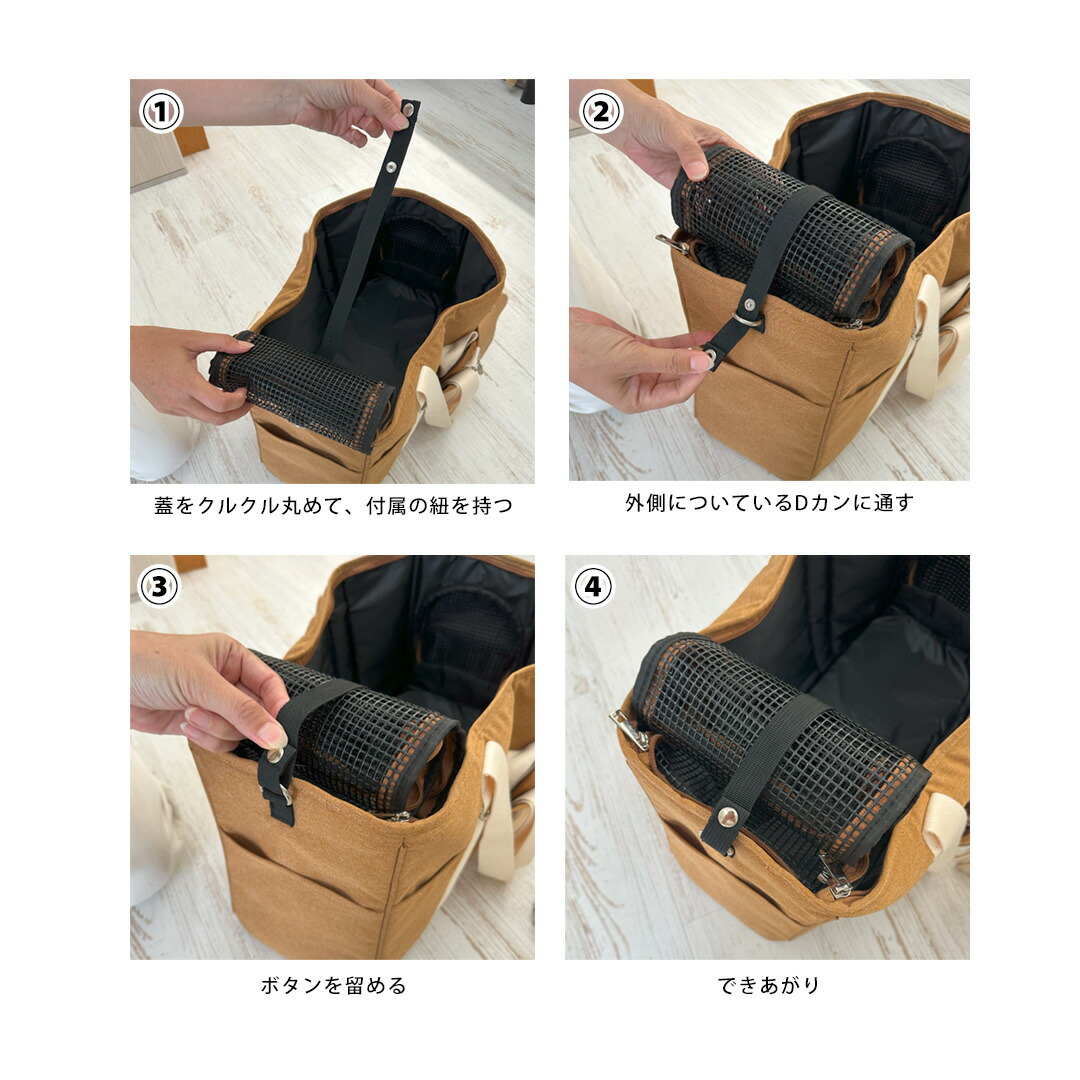 ①
蓋をクルクル丸めて、付属の紐を持つ

②
外側についているDカンに通す

③
ボタンを留める

④
できあがり