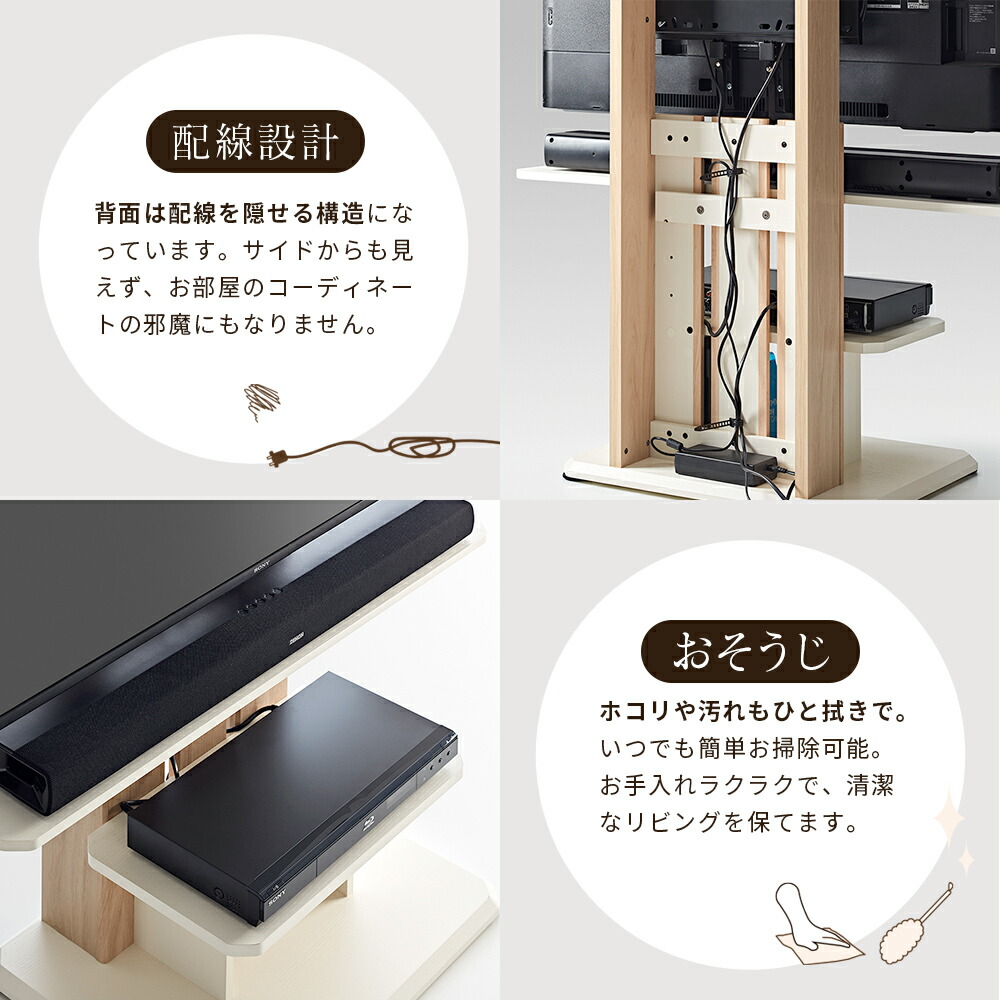 配線設計

背面は配線を隠せる構造になっています。サイドからも見えず、お部屋のコーディネートの邪魔にもなりません。

SONY

SONY

おそうじ

ホコリや汚れもひと拭きで。いつでも簡単お掃除可能。お手入れラクラクで、清潔なリビングを保てます。