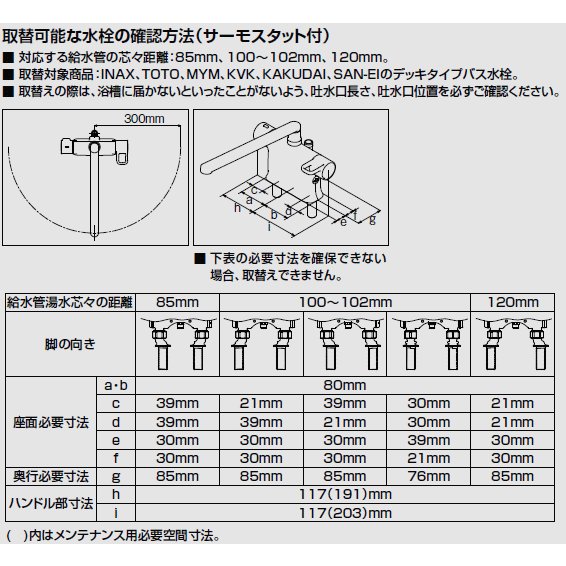 取替可能な水栓の確認方法（サーモスタット付）
■ 対応する給水管の芯々距離：85mm、100～102mm、120mm。
■ 取替対象商品：INAX、TOTO、MYM、KVK、KAKUDAI、SAN-EIのデッキタイプバス水栓。
■ 取替えの際は、浴槽に届かないといったことがないよう、吐水口長さ、吐水口位置を必ずご確認ください。

300mm

c a h b d i e f g

■ 下表の必要寸法を確保できない場合、取替えできません。

| 給水管湯水芯々の距離 | | 85mm | 100～102mm | | | 120mm |
|---|---|---|---|---|---|---|
| 脚の向き | | | | | | |
| 座面必要寸法 | a・b | 80mm | | | | |
| | c | 39mm | 21mm | 39mm | 30mm | 21mm |
| | d | 39mm | 39mm | 21mm | 30mm | 21mm |
| | e | 30mm | 30mm | 30mm | 39mm | 30mm |
| | f | 30mm | 30mm | 30mm | 21mm | 30mm |
| 奥行必要寸法 | g | 85mm | 85mm | 85mm | 76mm | 85mm |
| ハンドル部寸法 | h | 117(191)mm | | | | |
| | i | 117(203)mm | | | | |

(　)内はメンテナンス用必要空間寸法。