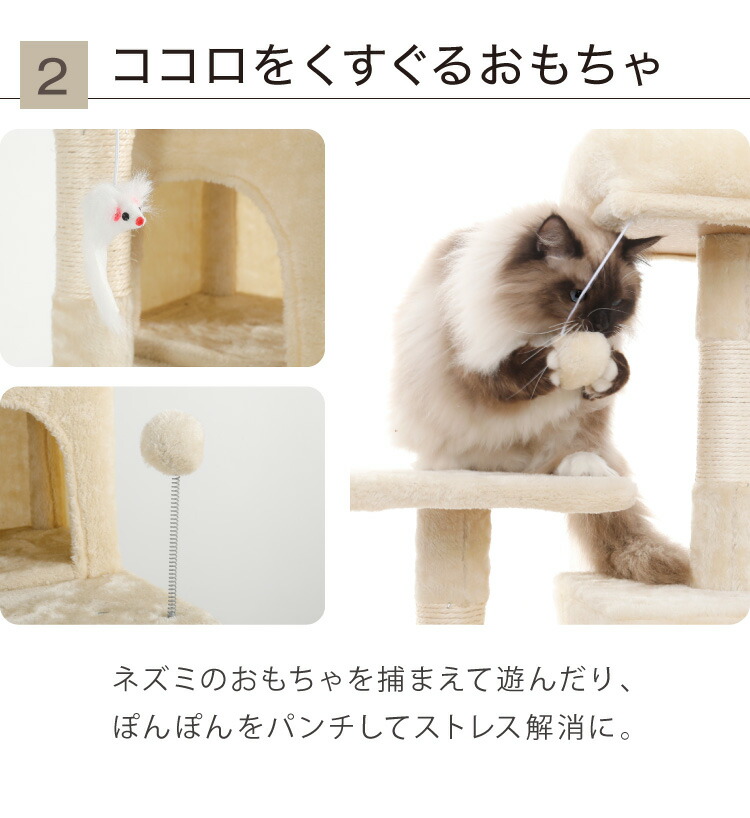 2 ココロをくすぐるおもちゃ

ネズミのおもちゃを捕まえて遊んだり、
ぽんぽんをパンチしてストレス解消に。