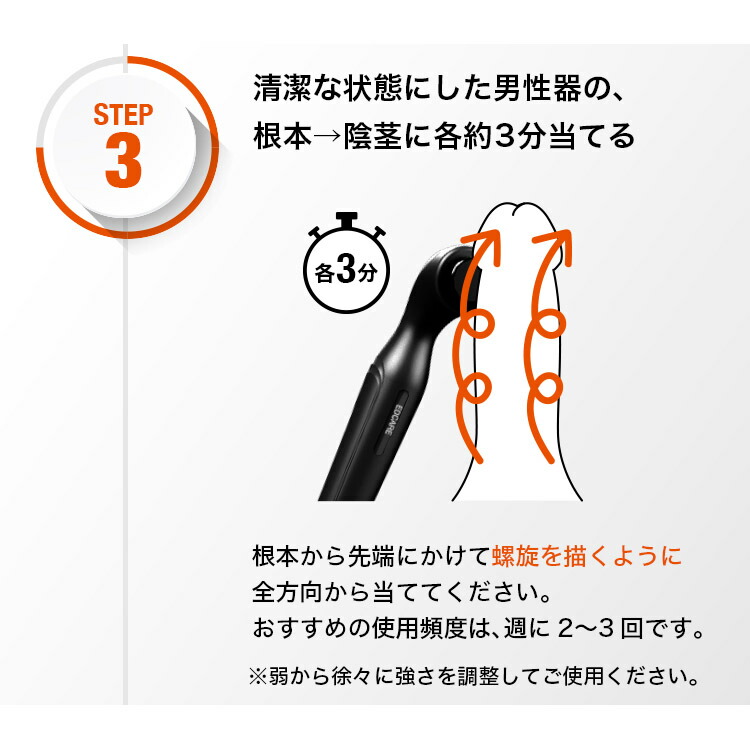 STEP
3

清潔な状態にした男性器の、
根本→陰茎に各約3分当てる

各3分

EDCARE

根本から先端にかけて螺旋を描くように
全方向から当ててください。
おすすめの使用頻度は、週に 2〜3 回です。

※弱から徐々に強さを調整してご使用ください。