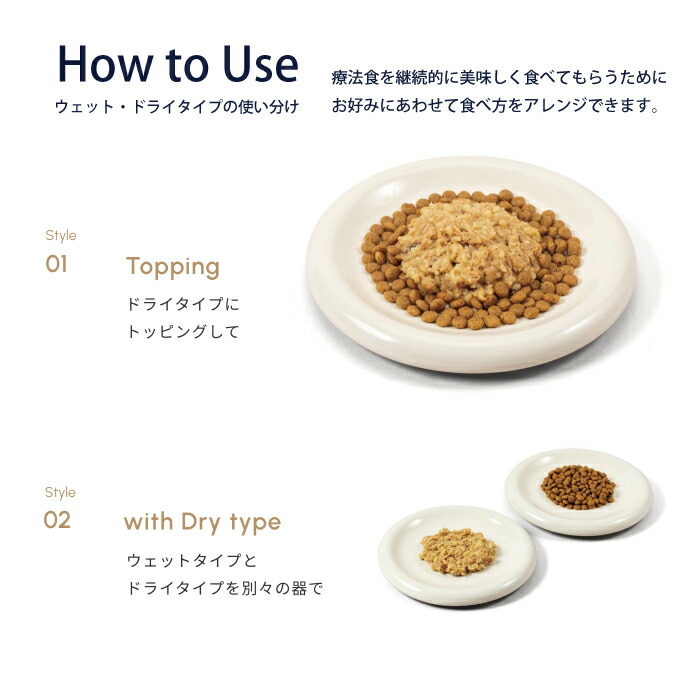 How to Use
ウェット・ドライタイプの使い分け

療法食を継続的に美味しく食べてもらうために
お好みにあわせて食べ方をアレンジできます。

Style
01
Topping
ドライタイプに
トッピングして

Style
02
with Dry type
ウェットタイプと
ドライタイプを別々の器で