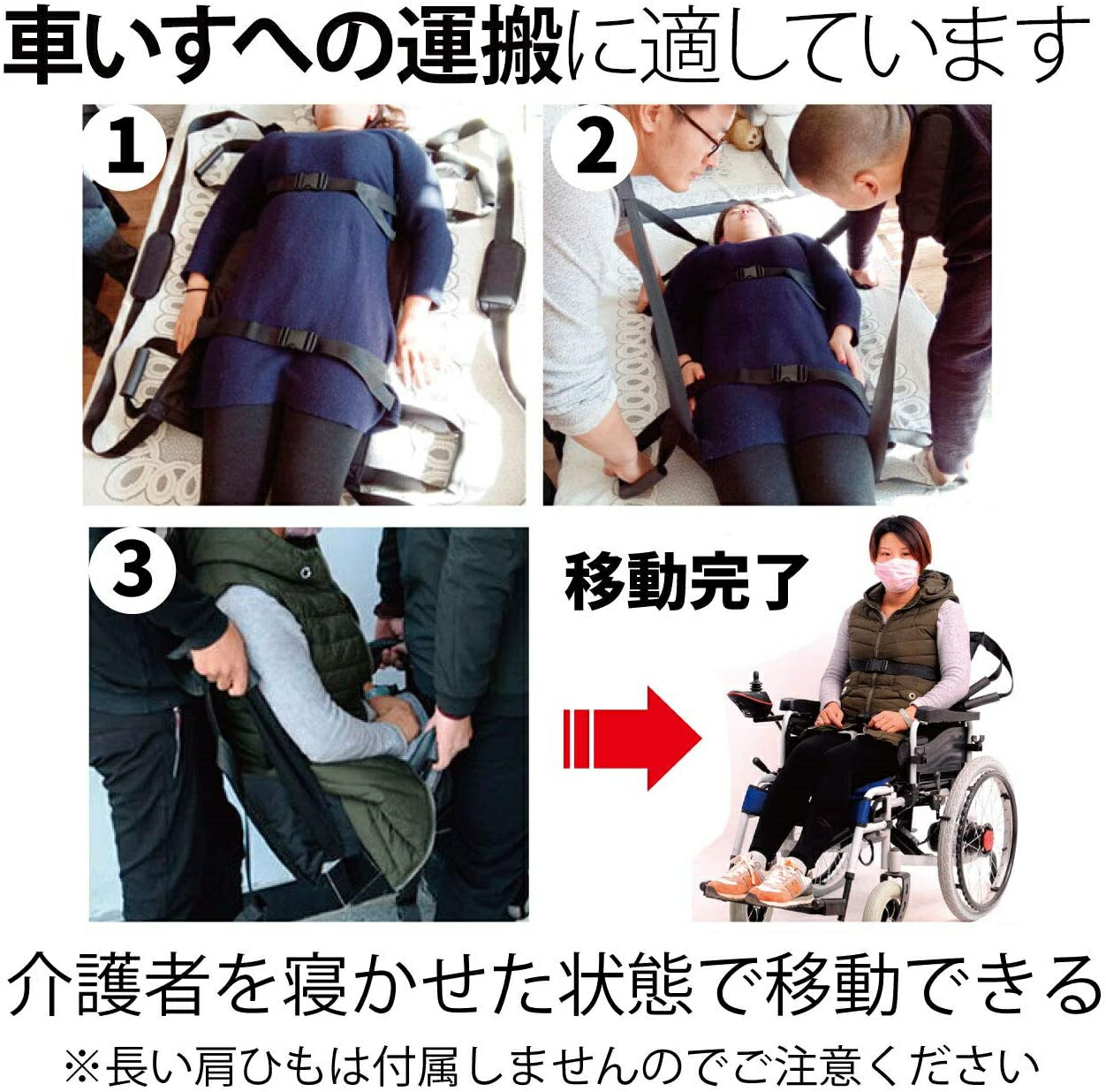 車いすへの運搬に適しています

1

2

3

移動完了

介護者を寝かせた状態で移動できる

※長い肩ひもは付属しませんのでご注意ください