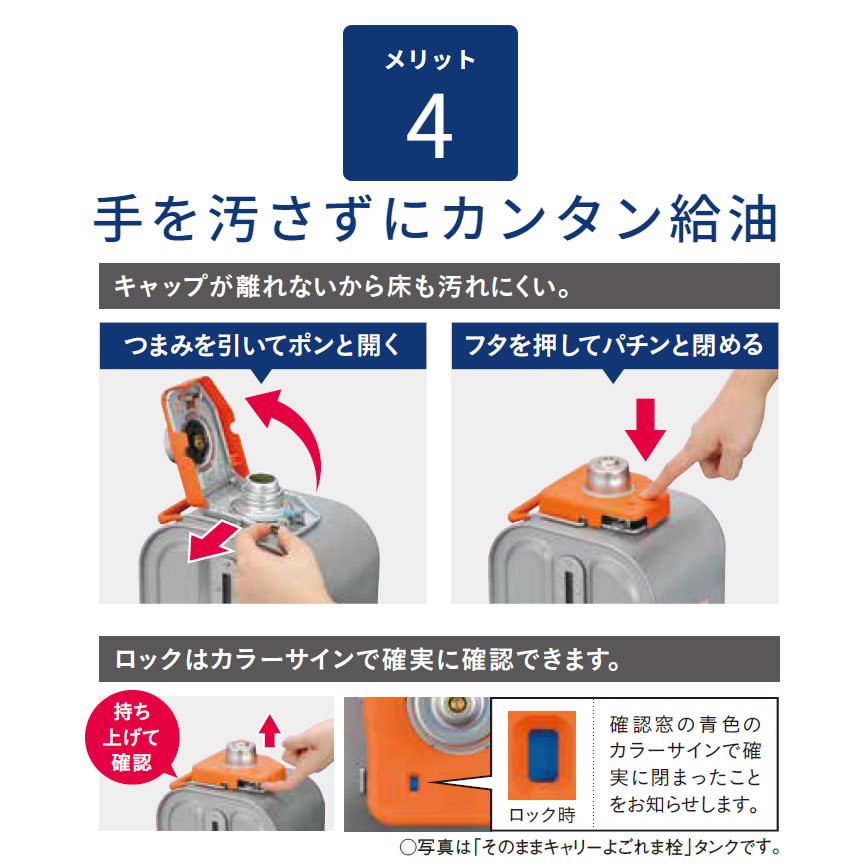 メリット
4

手を汚さずにカンタン給油

キャップが離れないから床も汚れにくい。

つまみを引いてポンと開く

フタを押してパチンと閉める

ロックはカラーサインで確実に確認できます。

持ち上げて確認

ロック時

確認窓の青色のカラーサインで確実に閉まったことをお知らせします。

○写真は「そのままキャリーよごれま栓」タンクです。