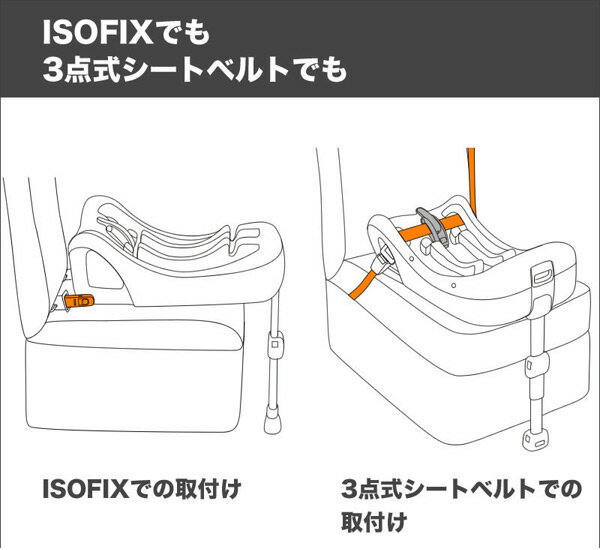 ISOFIXでも
3点式シートベルトでも

ISOFIXでの取付け

3点式シートベルトでの取付け