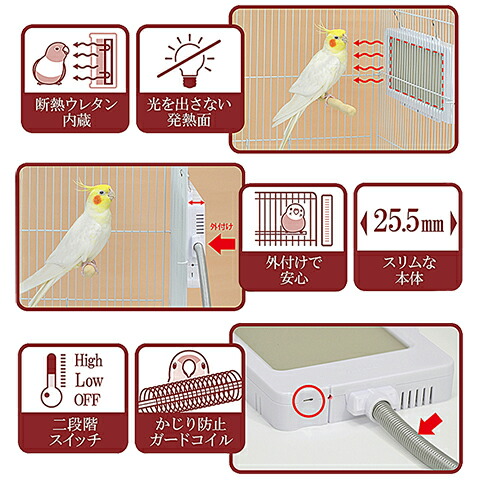 断熱ウレタン内蔵

光を出さない発熱面

外付け

外付けで安心

25.5mm

スリムな本体

High
Low
OFF

二段階スイッチ

かじり防止ガードコイル