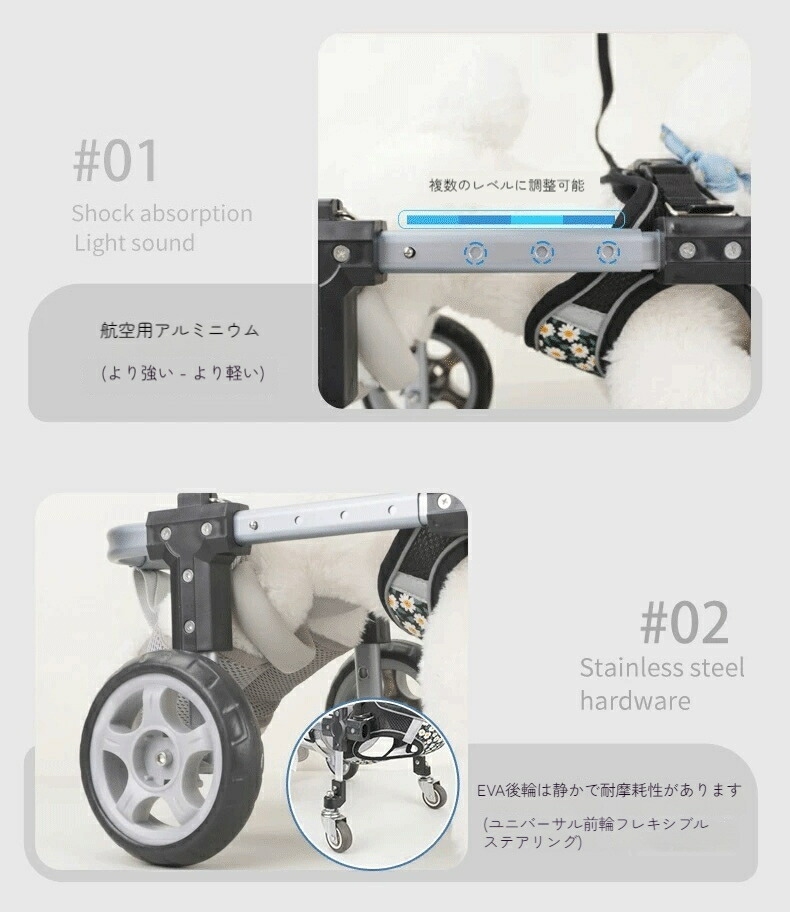 #01
Shock absorption
Light sound

複数のレベルに調整可能

航空用アルミニウム

(より強い - より軽い)

#02
Stainless steel
hardware

EVA後輪は静かで耐摩耗性があります

(ユニバーサル前輪フレキシブルステアリング)