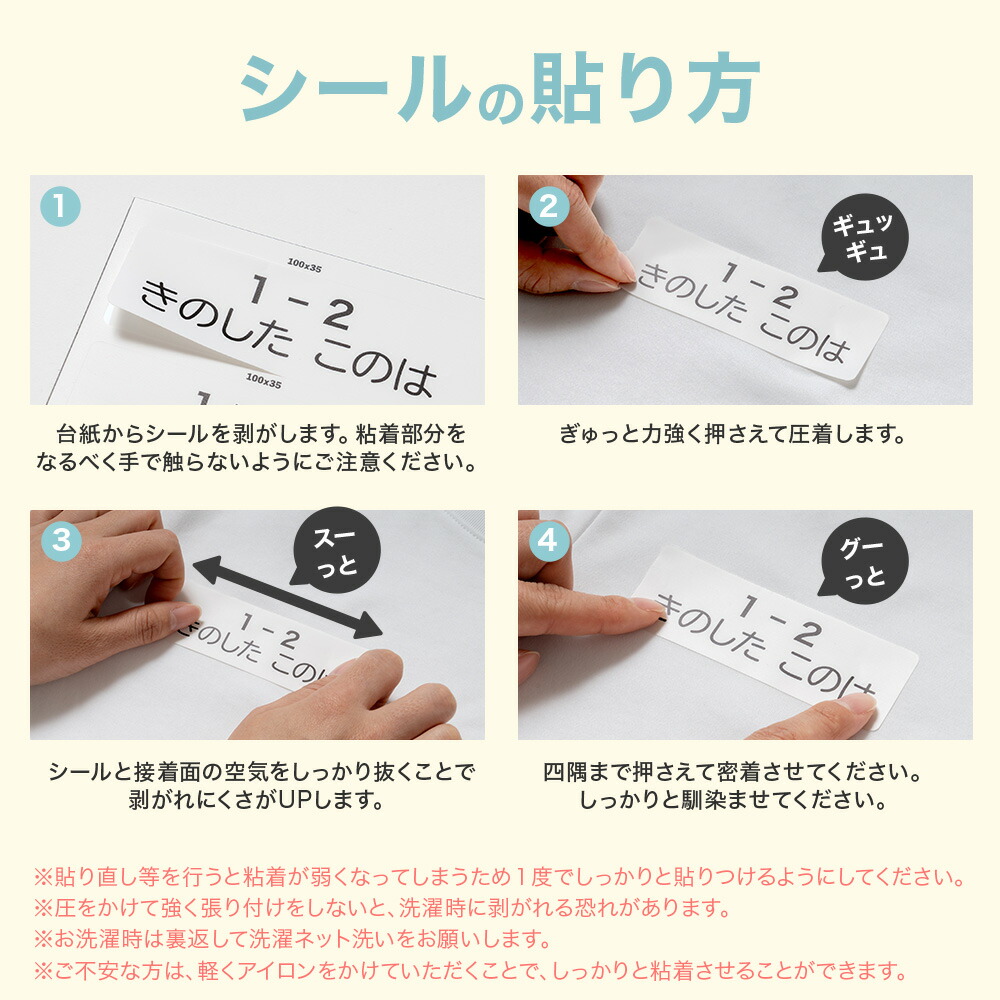 シールの貼り方

1

100x35

1－2
きのした このは

100x35

台紙からシールを剥がします。粘着部分をなるべく手で触らないようにご注意ください。

2

ギュッギュ

1－2
きのした このは

ぎゅっと力強く押さえて圧着します。

3

スーっと

1－2
きのした このは

シールと接着面の空気をしっかり抜くことで剥がれにくさがUPします。

4

グーっと

1－2
きのした このは

四隅まで押さえて密着させてください。しっかりと馴染ませてください。

※貼り直し等を行うと粘着が弱くなってしまうため１度でしっかりと貼りつけるようにしてください。
※圧をかけて強く張り付けをしないと、洗濯時に剥がれる恐れがあります。
※お洗濯時は裏返して洗濯ネット洗いをお願いします。
※ご不安な方は、軽くアイロンをかけていただくことで、しっかりと粘着させることができます。