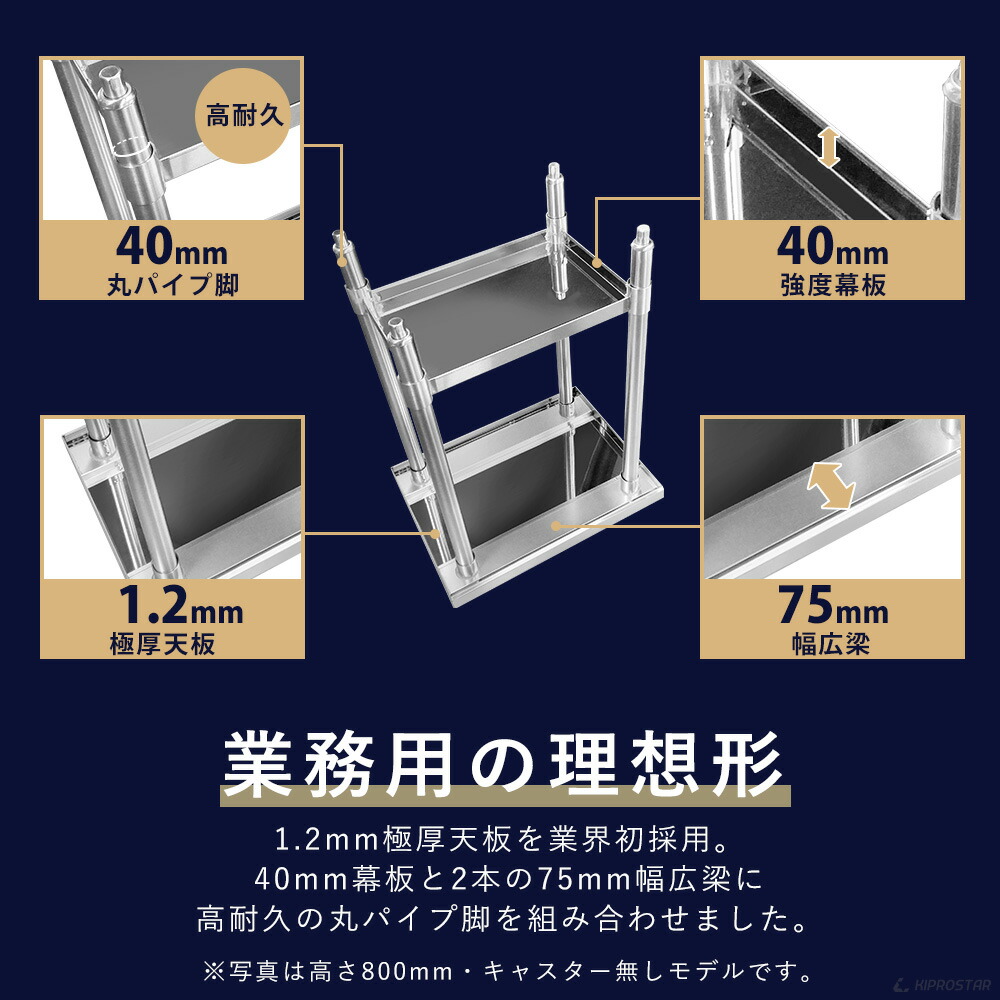 高耐久

40mm
丸パイプ脚

40mm
強度幕板

1.2mm
極厚天板

75mm
幅広梁

業務用の理想形

1.2mm極厚天板を業界初採用。
40mm幕板と2本の75mm幅広梁に
高耐久の丸パイプ脚を組み合わせました。

※写真は高さ800mm・キャスター無しモデルです。

KIPROSTAR