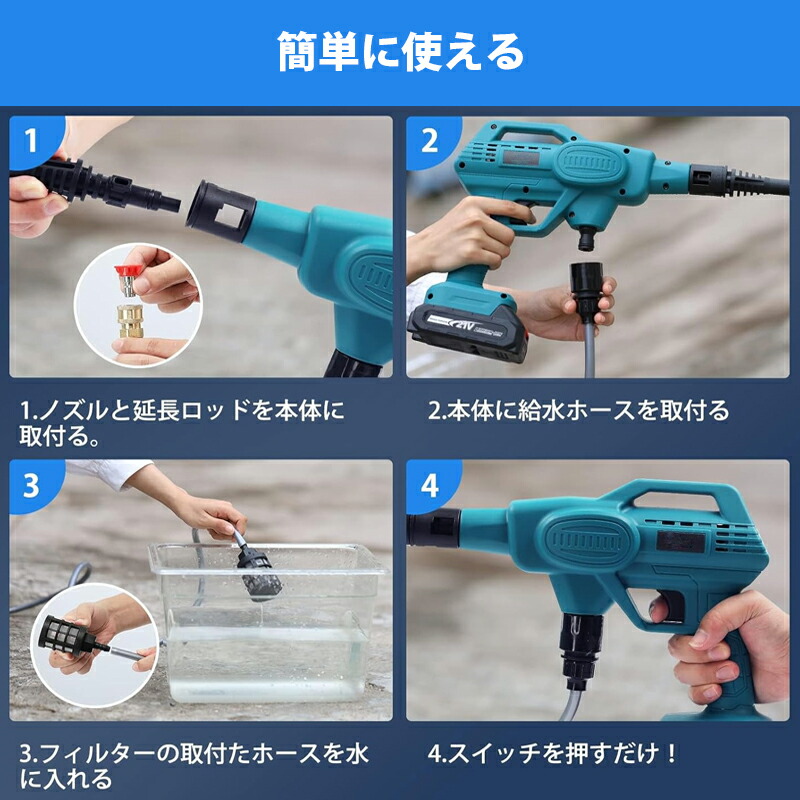 簡単に使える

1

2

21V

1.ノズルと延長ロッドを本体に取付る。

2.本体に給水ホースを取付る

3

4

3.フィルターの取付たホースを水に入れる

4.スイッチを押すだけ！