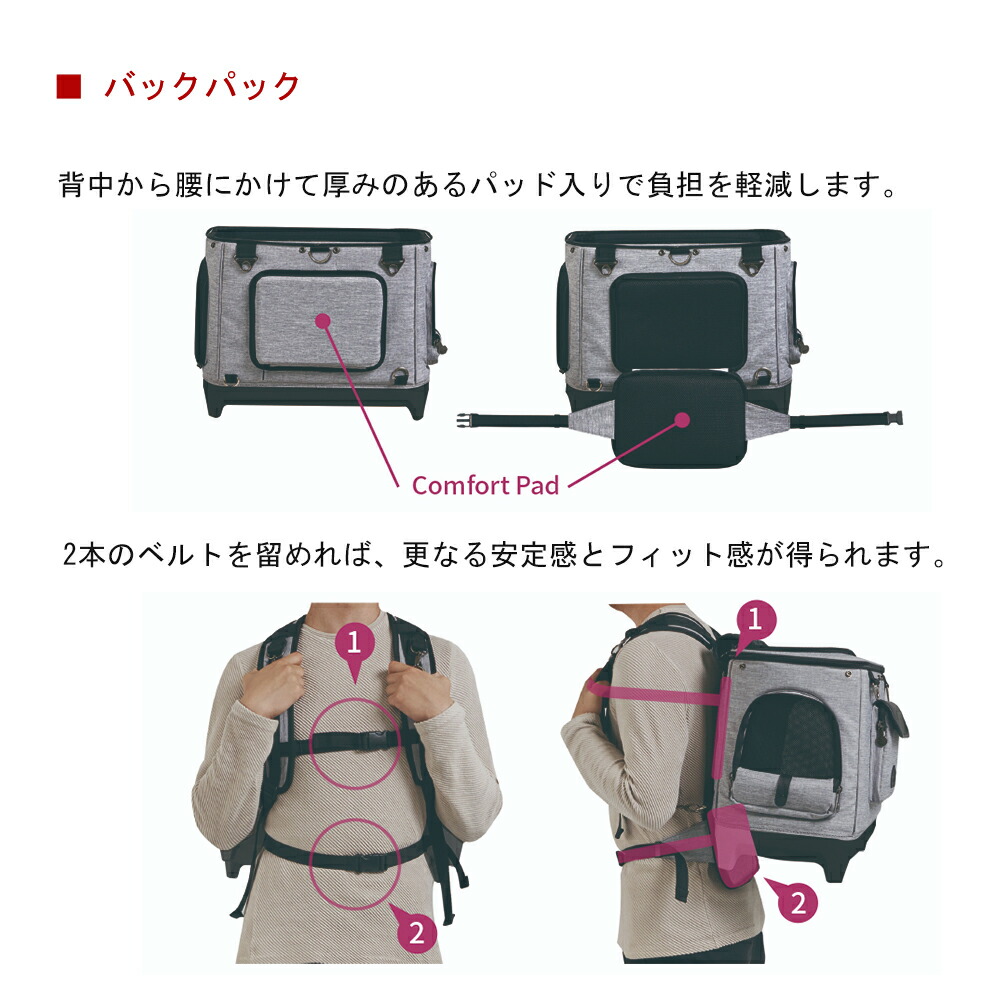 ■ バックパック

背中から腰にかけて厚みのあるパッド入りで負担を軽減します。

Comfort Pad

2本のベルトを留めれば、更なる安定感とフィット感が得られます。

1

2

1

2