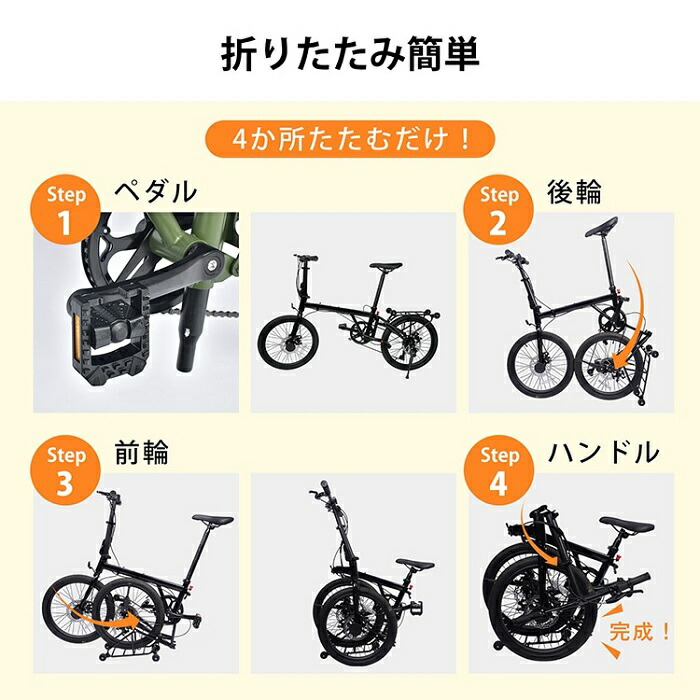 折りたたみ簡単

4か所たたむだけ！

Step 1 ペダル

Step 2 後輪

Step 3 前輪

Step 4 ハンドル

完成！