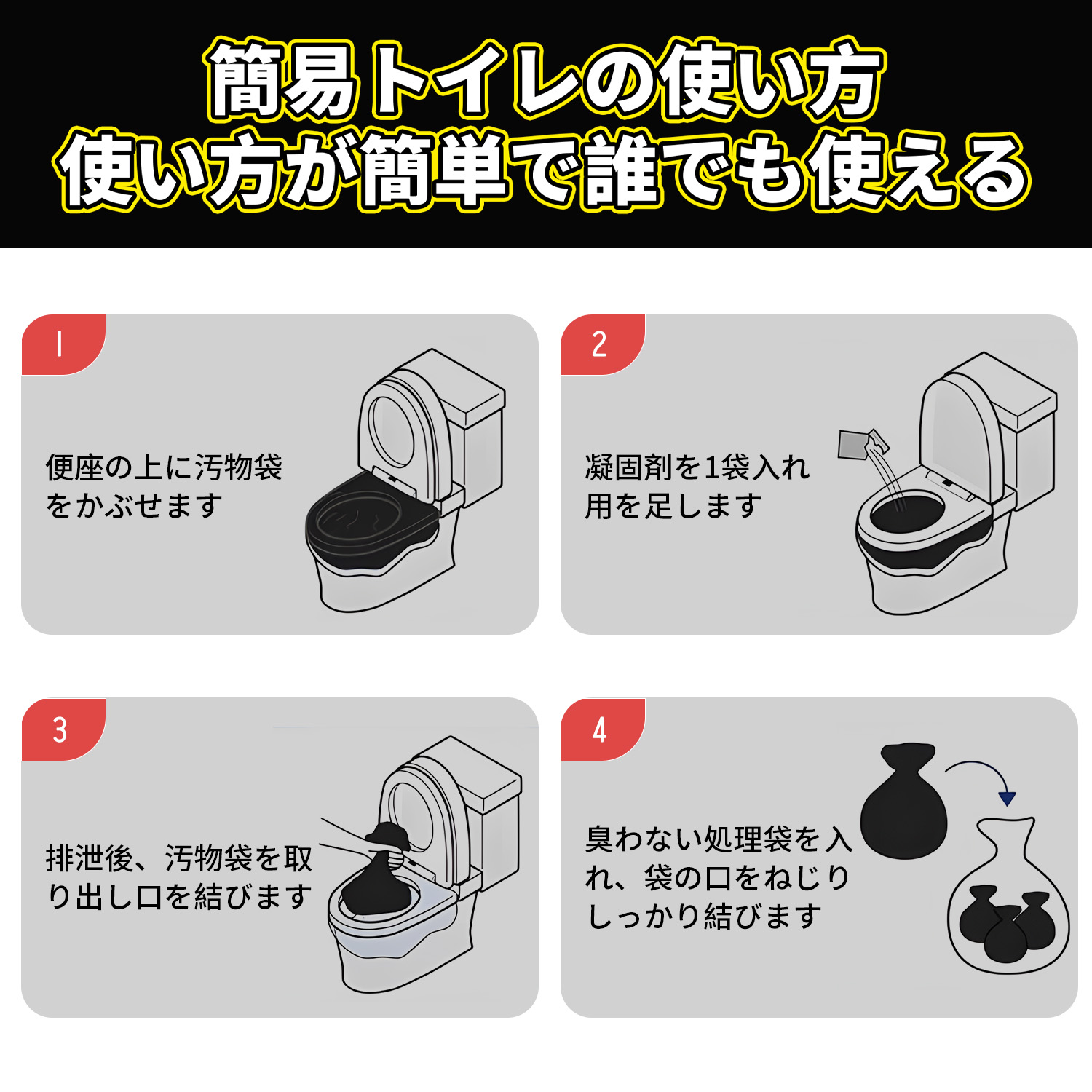 簡易トイレの使い方
使い方が簡単で誰でも使える

1
便座の上に汚物袋をかぶせます

2
凝固剤を1袋入れ用を足します

3
排泄後、汚物袋を取り出し口を結びます

4
臭わない処理袋を入れ、袋の口をねじりしっかり結びます