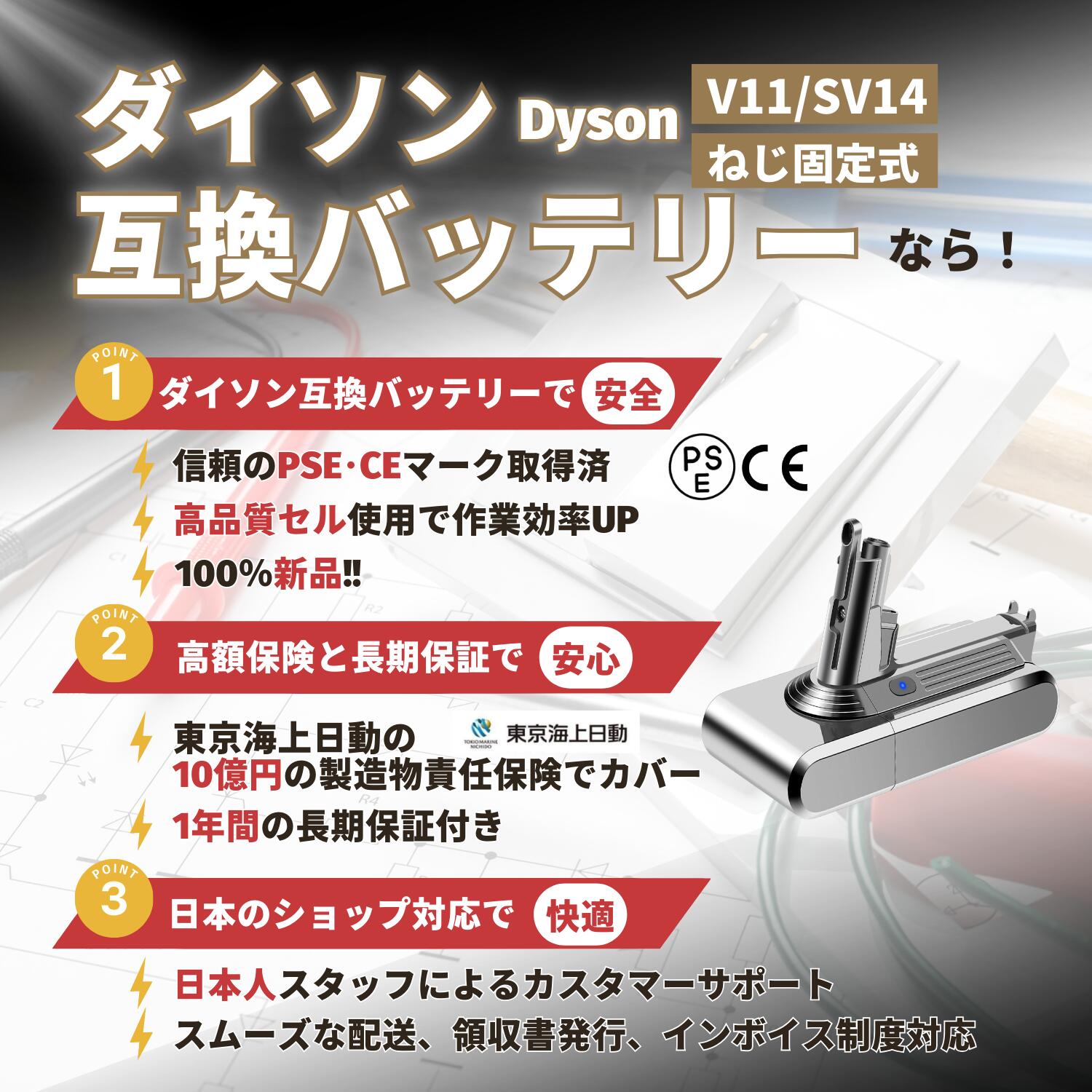 ダイソン Dyson V11/SV14 ねじ固定式

互換バッテリー なら！

POINT 1 ダイソン互換バッテリーで 安全

信頼のPSE・CEマーク取得済

PSE CE

高品質セル使用で作業効率UP

100%新品!!

POINT 2 高額保険と長期保証で 安心

東京海上日動の 10億円の製造物責任保険でカバー

TOKIOMARINE NICHIDO 東京海上日動

1年間の長期保証付き

POINT 3 日本のショップ対応で 快適

日本人スタッフによるカスタマーサポート

スムーズな配送、領収書発行、インボイス制度対応