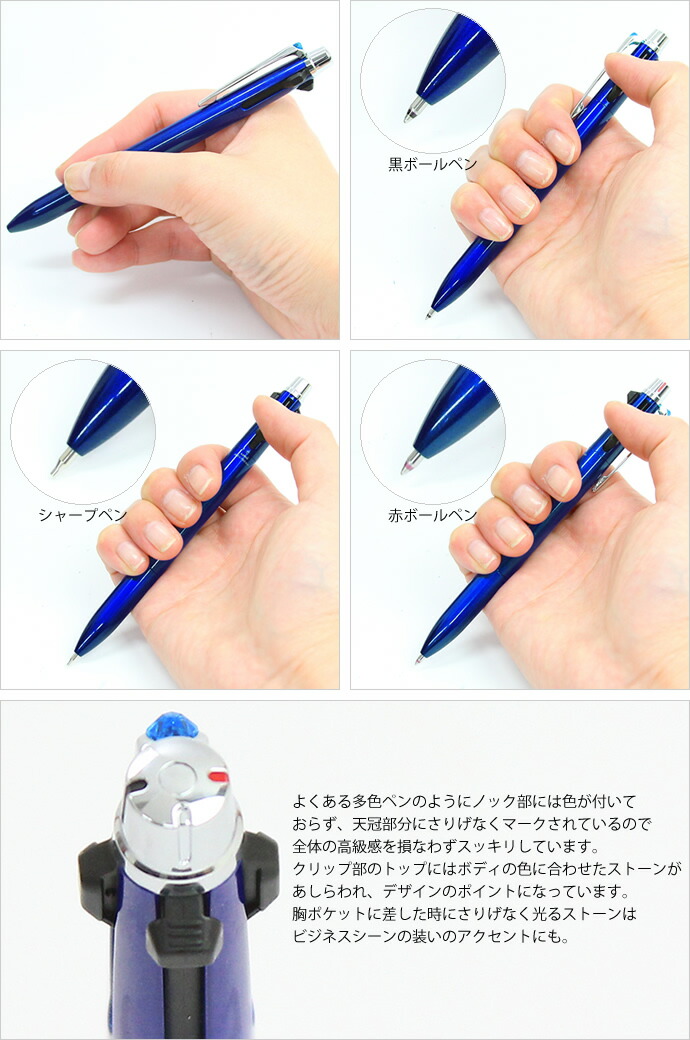 黒ボールペン

シャープペン

赤ボールペン

よくある多色ペンのようにノック部には色が付いておらず、天冠部分にさりげなくマークされているので全体の高級感を損なわずスッキリしています。
クリップ部のトップにはボディの色に合わせたストーンがあしらわれ、デザインのポイントになっています。
胸ポケットに差した時にさりげなく光るストーンはビジネスシーンの装いのアクセントにも。