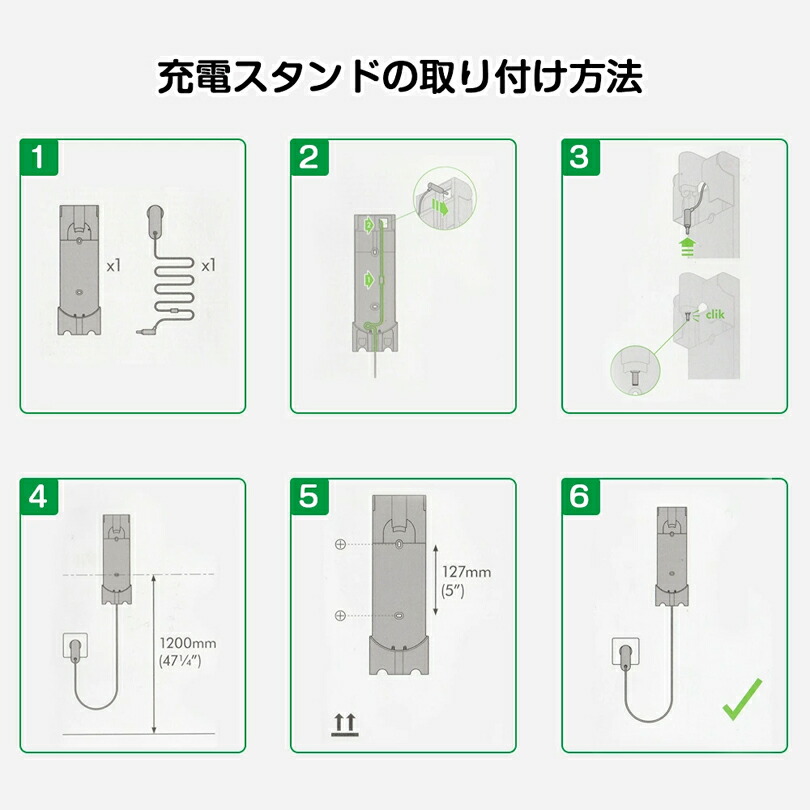 充電スタンドの取り付け方法

1

x1

x1

2

2

1

3

clik

4

1200mm
(47¼")

5

127mm
(5")

6