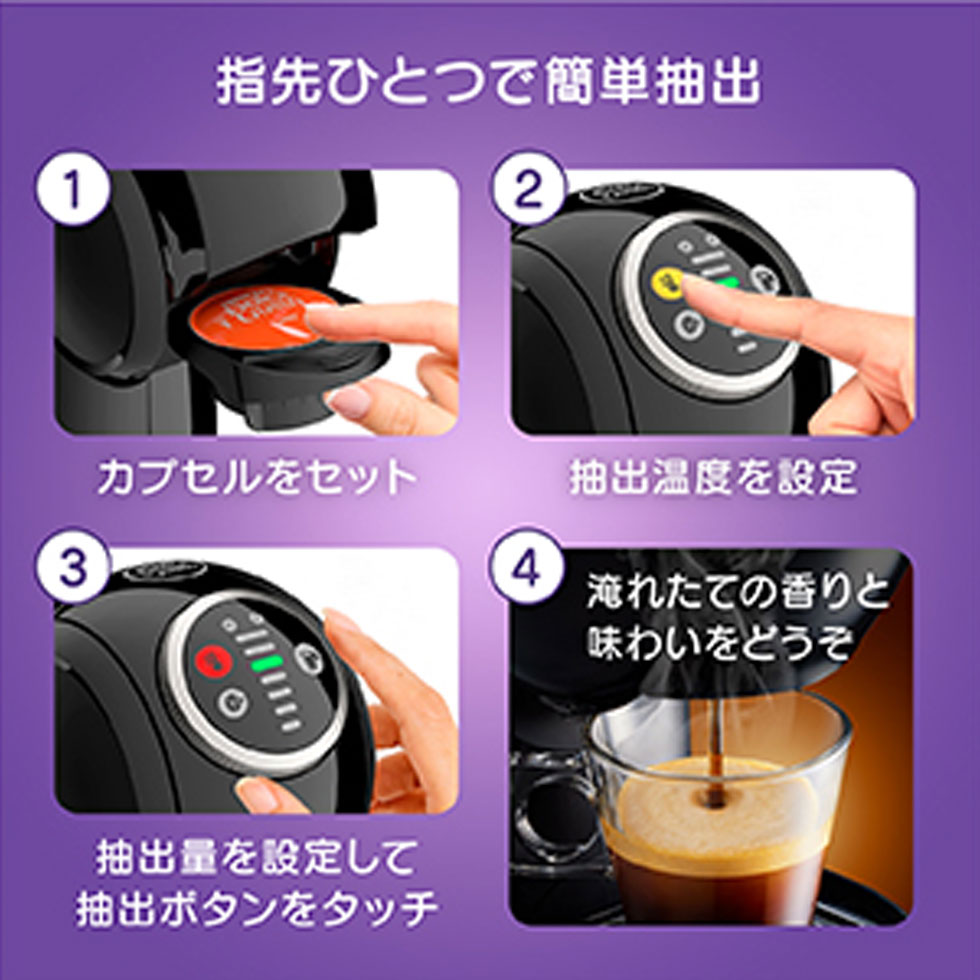 指先ひとつで簡単抽出

1

カプセルをセット

2

抽出温度を設定

3

抽出量を設定して
抽出ボタンをタッチ

4

淹れたての香りと
味わいをどうぞ