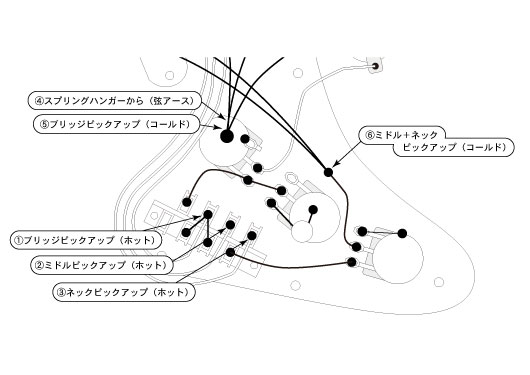 ④スプリングハンガーから（弦アース）

⑤ブリッジピックアップ（コールド）

⑥ミドル＋ネック
ピックアップ（コールド）

①ブリッジピックアップ（ホット）

②ミドルピックアップ（ホット）

③ネックピックアップ（ホット）