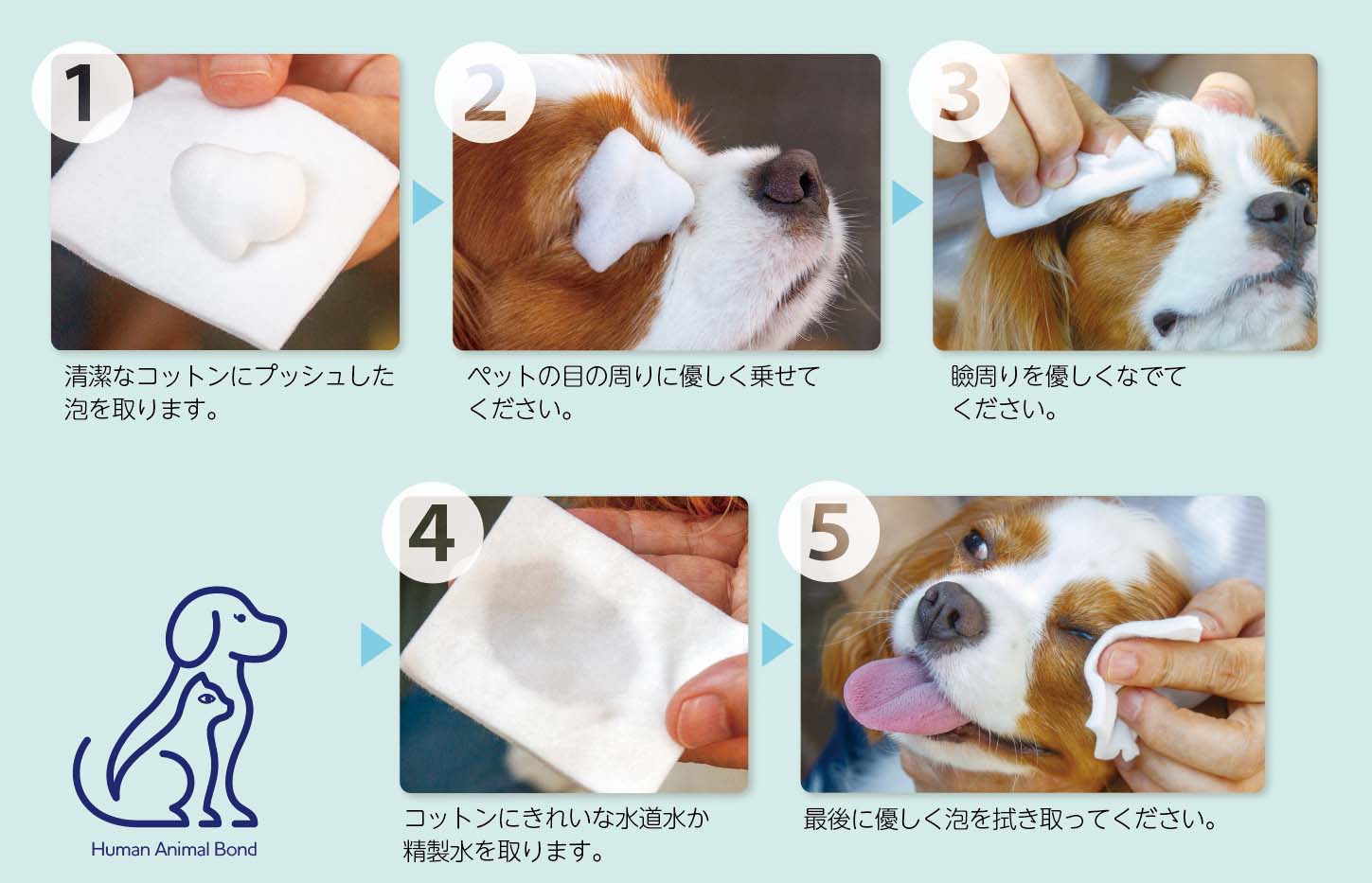 1

清潔なコットンにプッシュした泡を取ります。

2

ペットの目の周りに優しく乗せてください。

3

瞼周りを優しくなでてください。

Human Animal Bond

4

コットンにきれいな水道水か精製水を取ります。

5

最後に優しく泡を拭き取ってください。